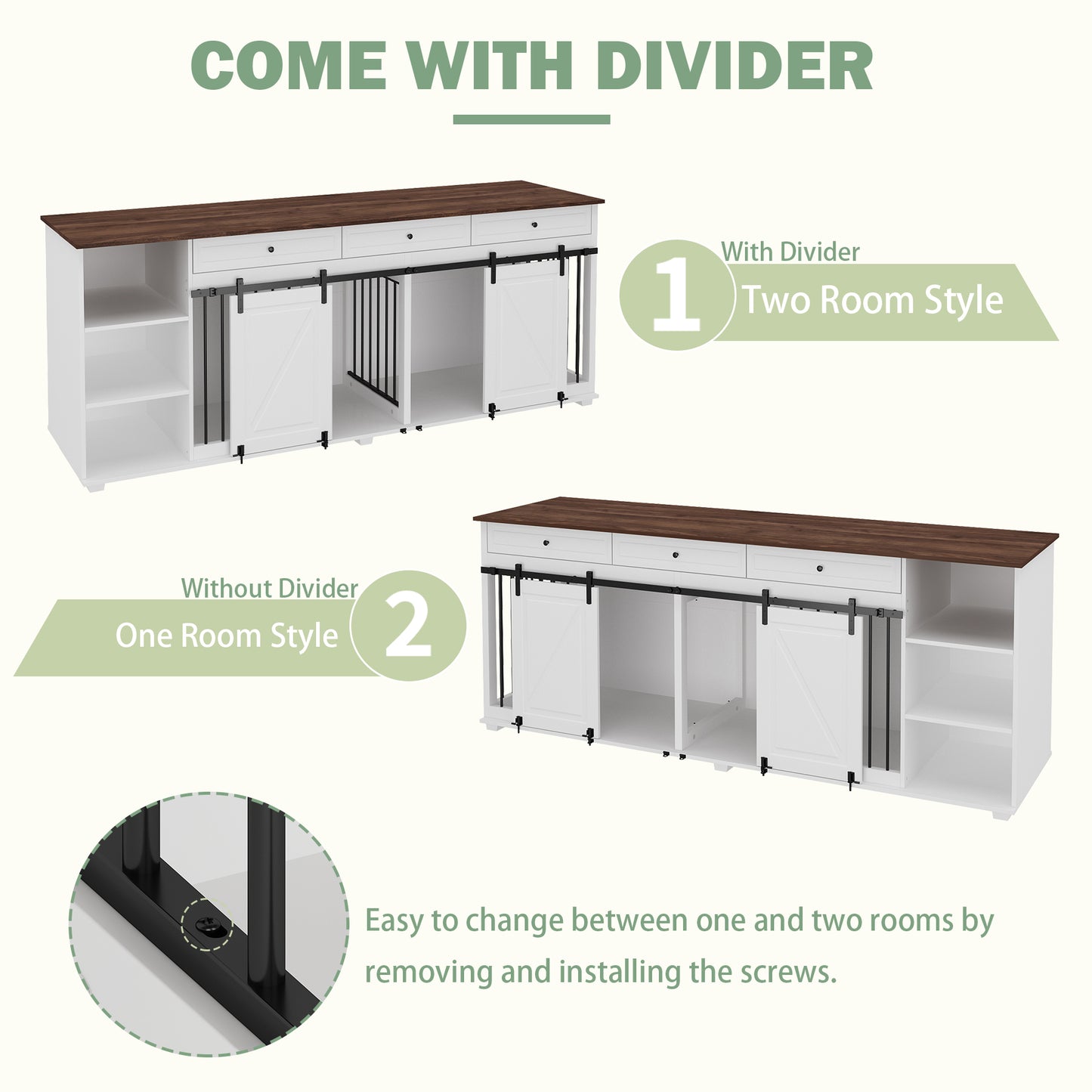 COME WITH DIVIDER

1 With Divider
Two Room Style

Without Divider
One Room Style 2

Easy to change between one and two rooms by removing and installing the screws.