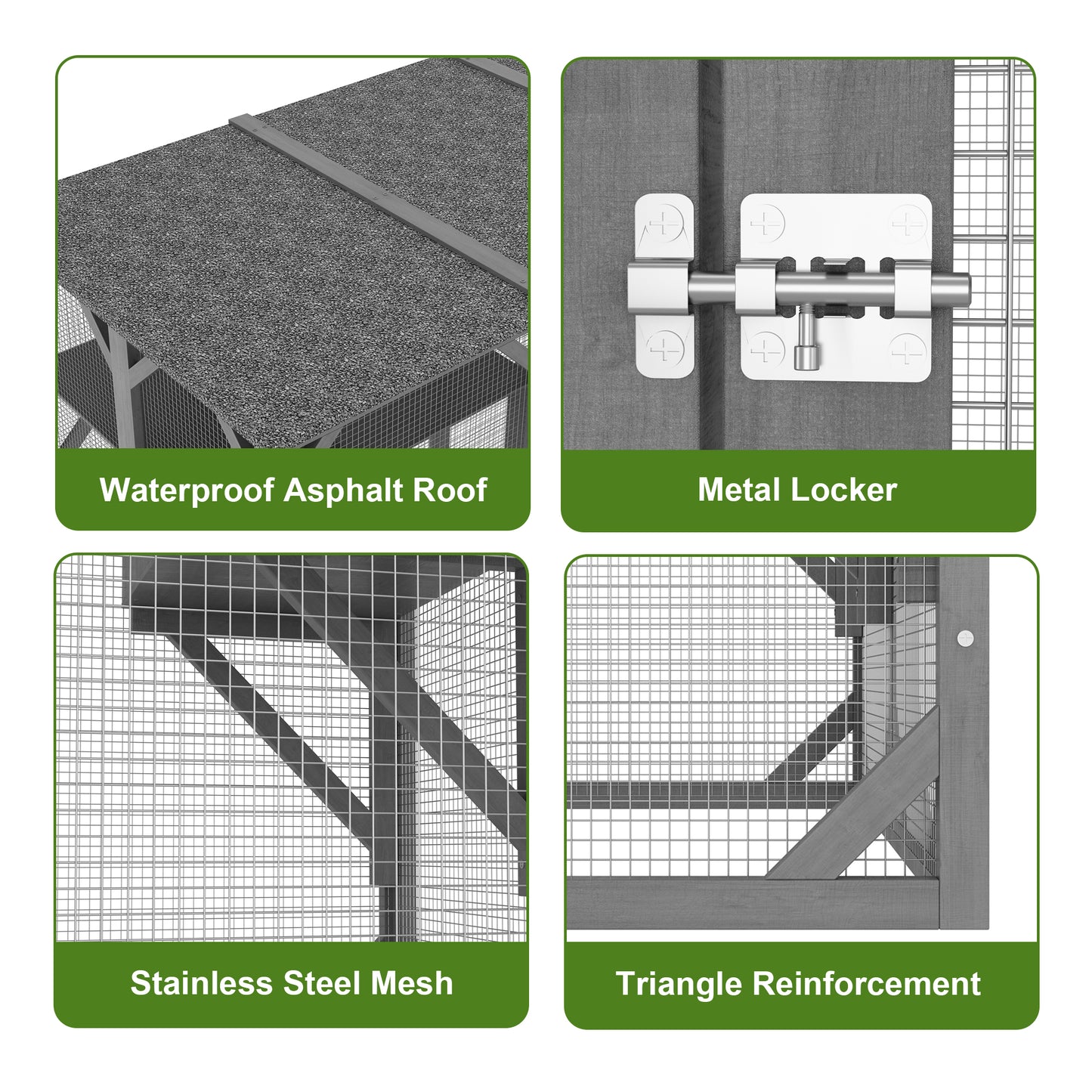 Waterproof Asphalt Roof

Metal Locker

Stainless Steel Mesh

Triangle Reinforcement