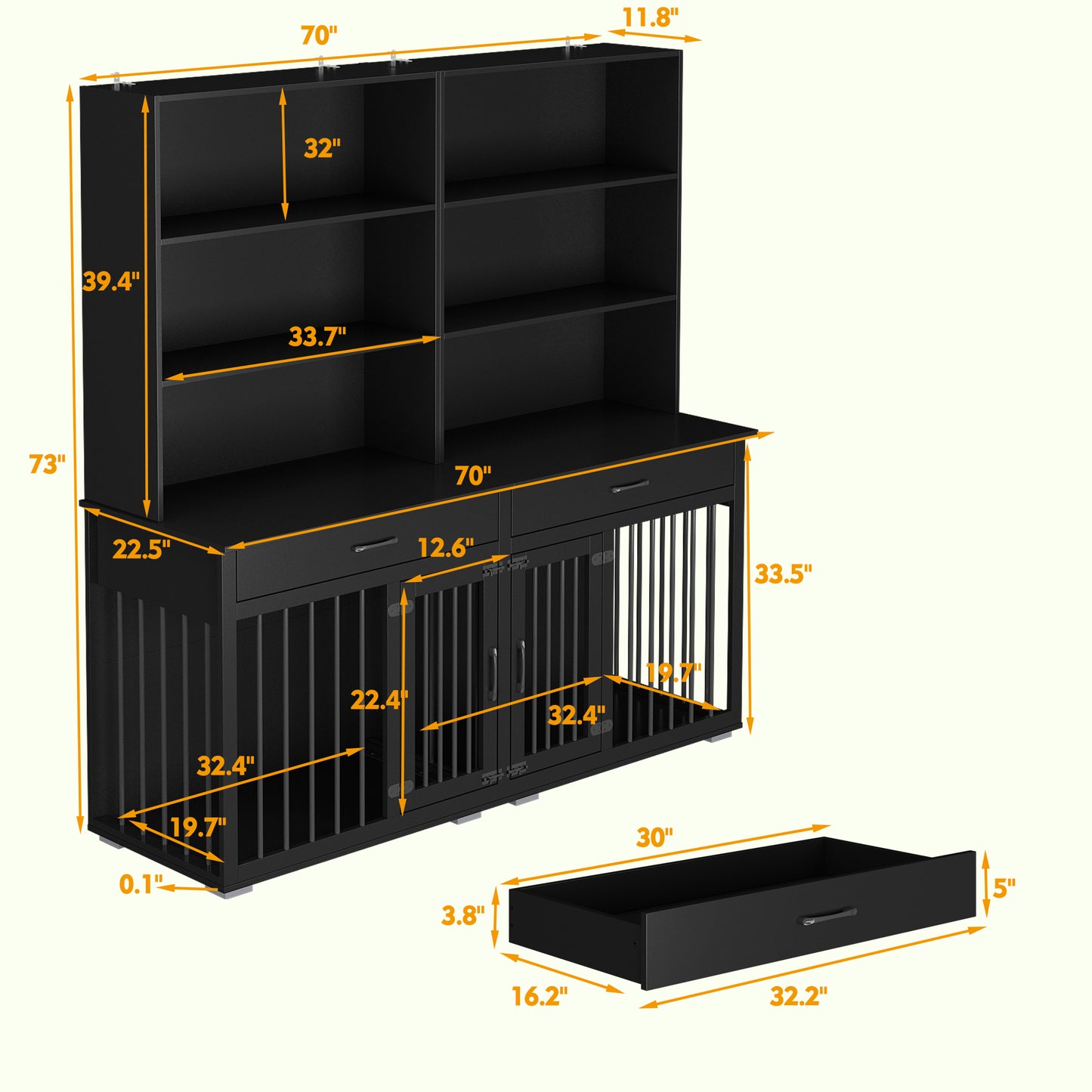 70"
11.8"
32"
39.4"
33.7"
73"
70"
22.5"
12.6"
33.5"
19.7"
22.4"
32.4"
32.4"
19.7"
0.1"
30"
5"
3.8"
16.2"
32.2"