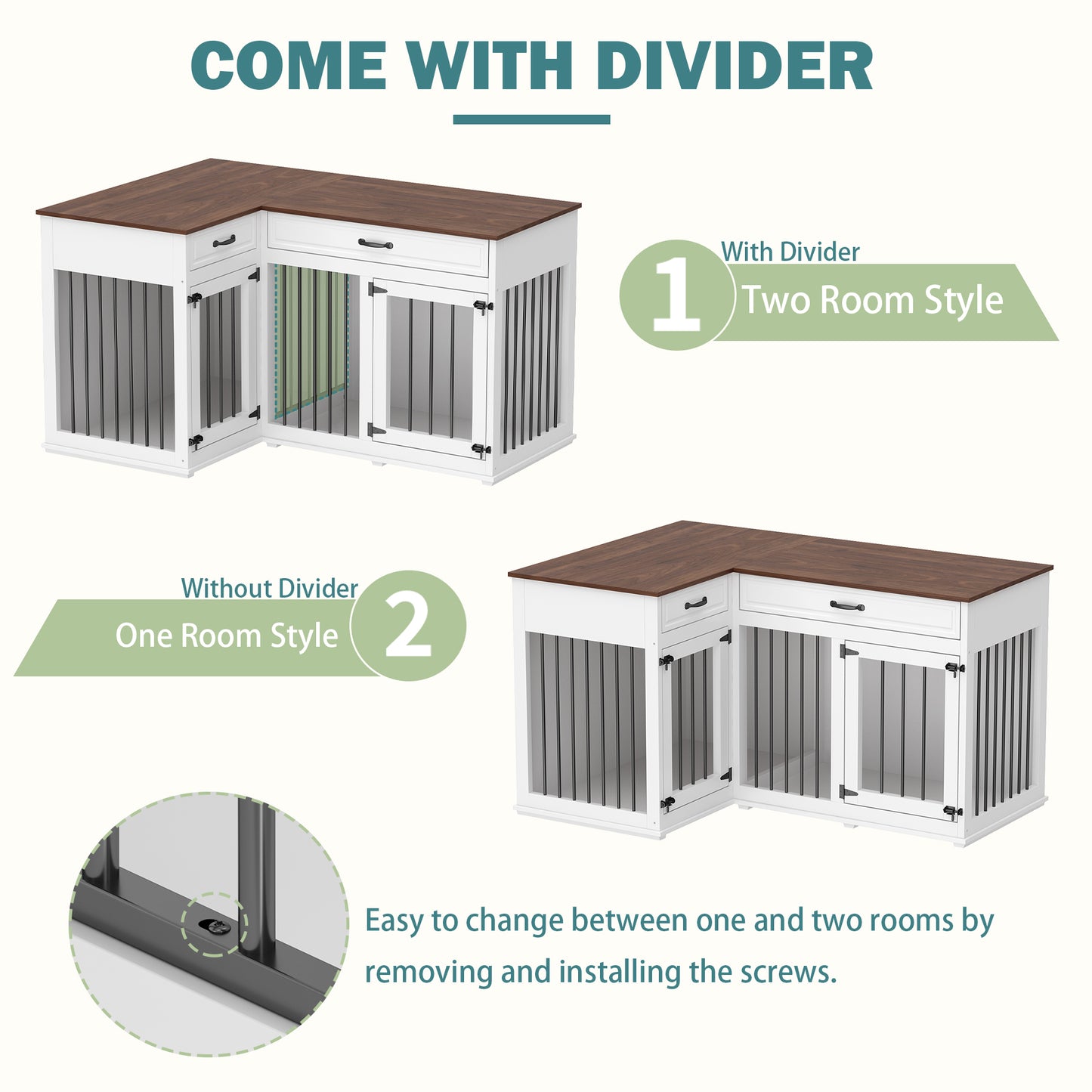 COME WITH DIVIDER

1 With Divider
Two Room Style

Without Divider
One Room Style 2

Easy to change between one and two rooms by removing and installing the screws.