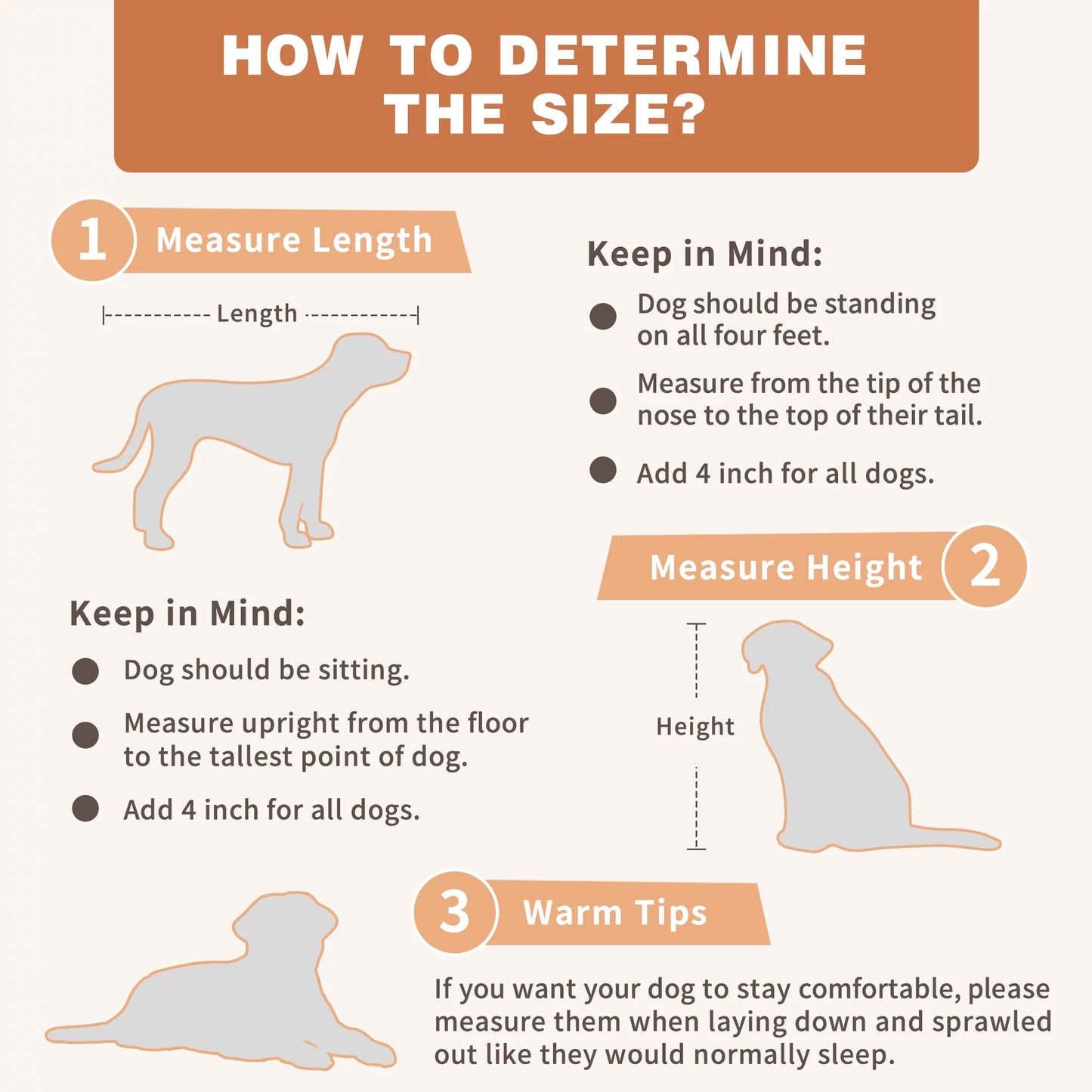 HOW TO DETERMINE THE SIZE?

1 Measure Length

Length

Keep in Mind:

Dog should be standing on all four feet.

Measure from the tip of the nose to the top of their tail.

Add 4 inch for all dogs.

Measure Height 2

Height

Keep in Mind:

Dog should be sitting.

Measure upright from the floor to the tallest point of dog.

Add 4 inch for all dogs.

3 Warm Tips

If you want your dog to stay comfortable, please measure them when laying down and sprawled out like they would normally sleep.