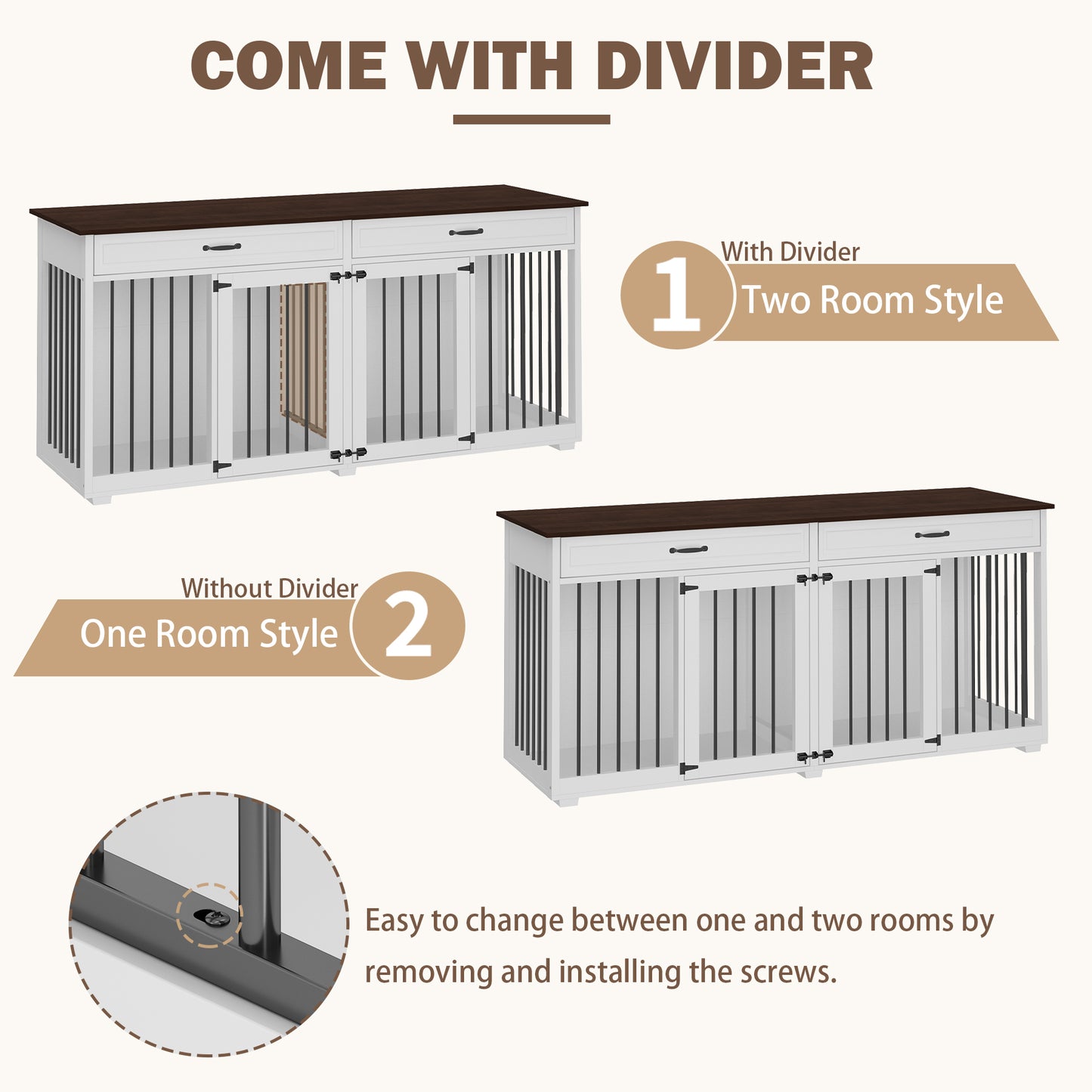 COME WITH DIVIDER

1 With Divider
Two Room Style

Without Divider
One Room Style 2

Easy to change between one and two rooms by removing and installing the screws.