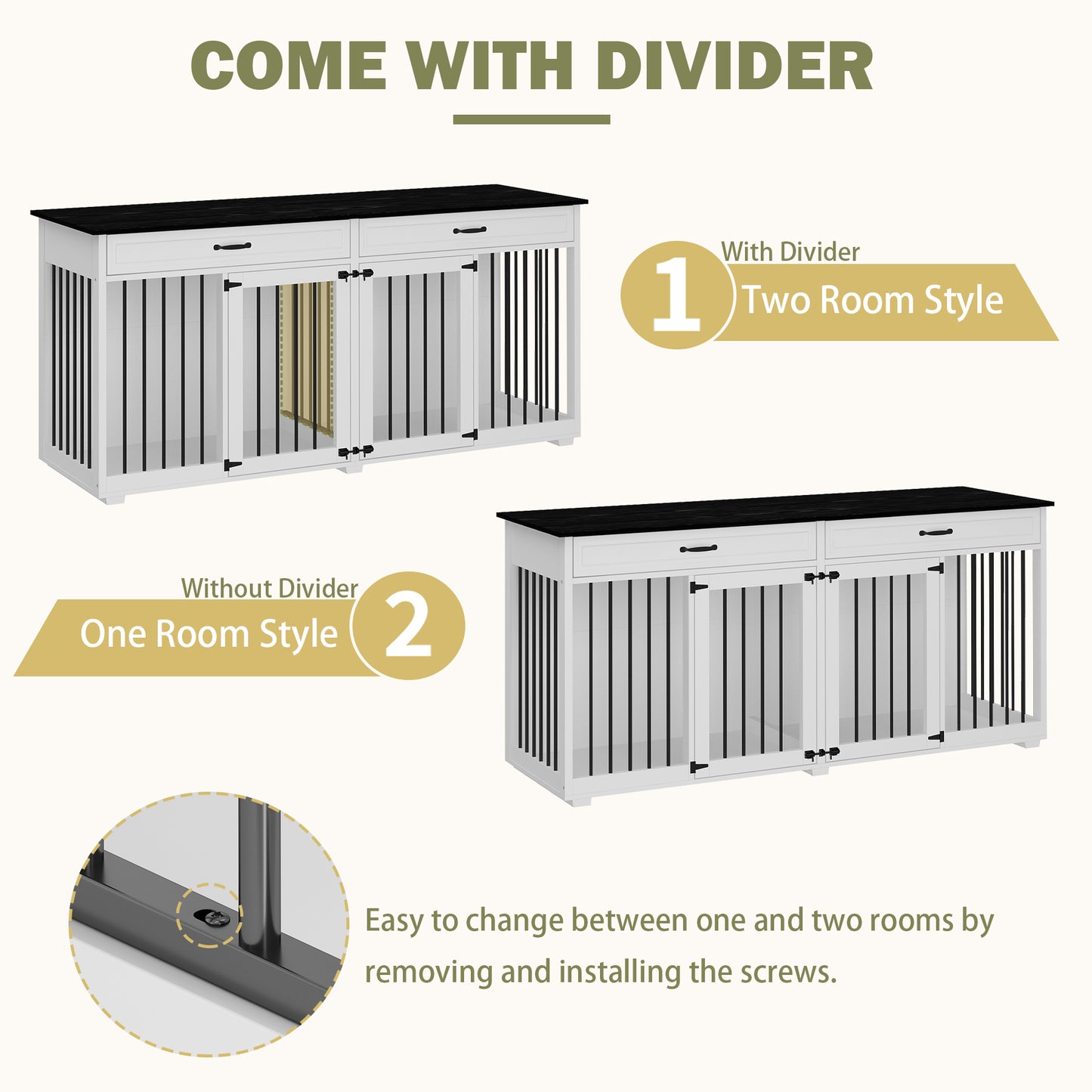 COME WITH DIVIDER

1 With Divider
Two Room Style

Without Divider
One Room Style 2

Easy to change between one and two rooms by removing and installing the screws.