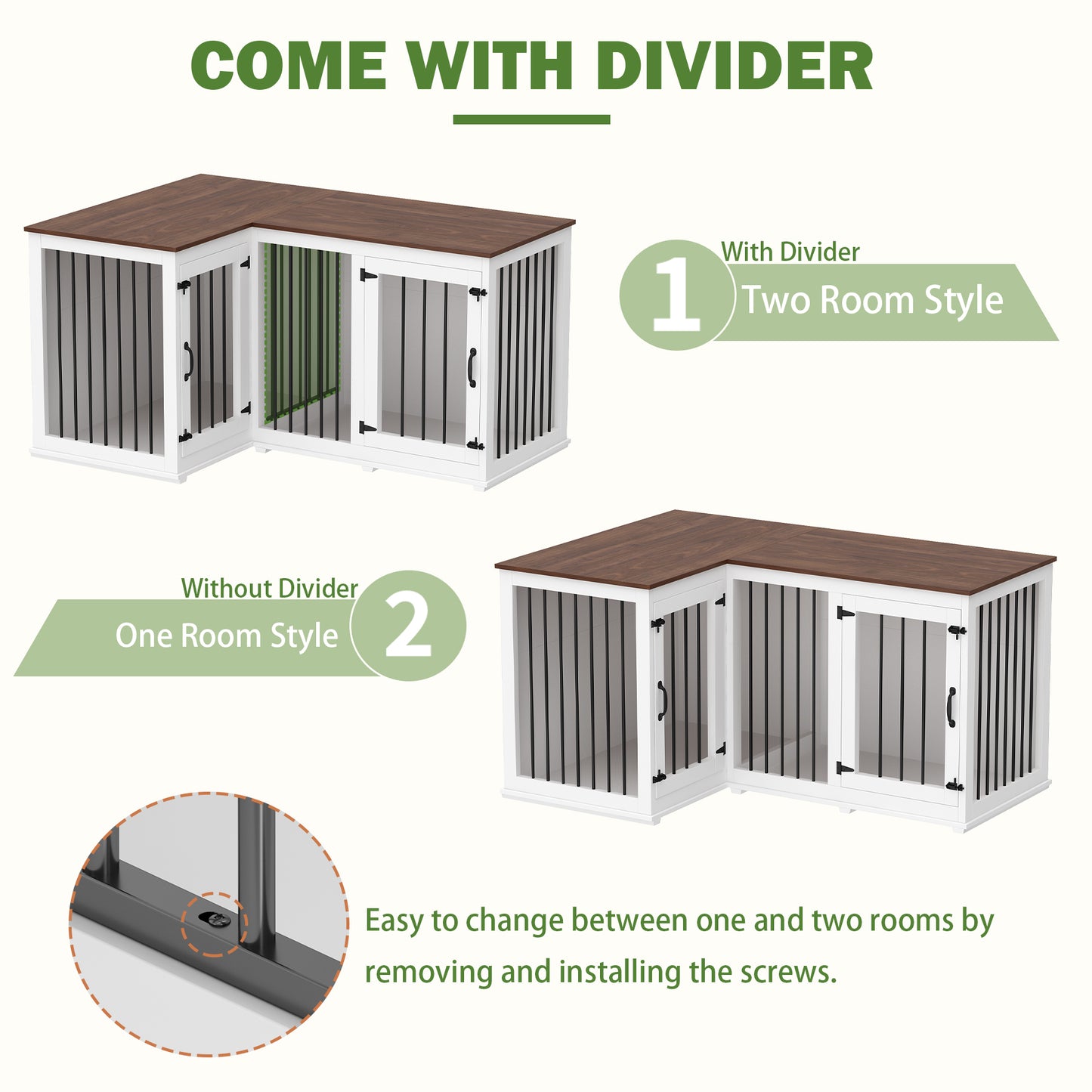 COME WITH DIVIDER

1 With Divider
Two Room Style

Without Divider
One Room Style 2

Easy to change between one and two rooms by removing and installing the screws.