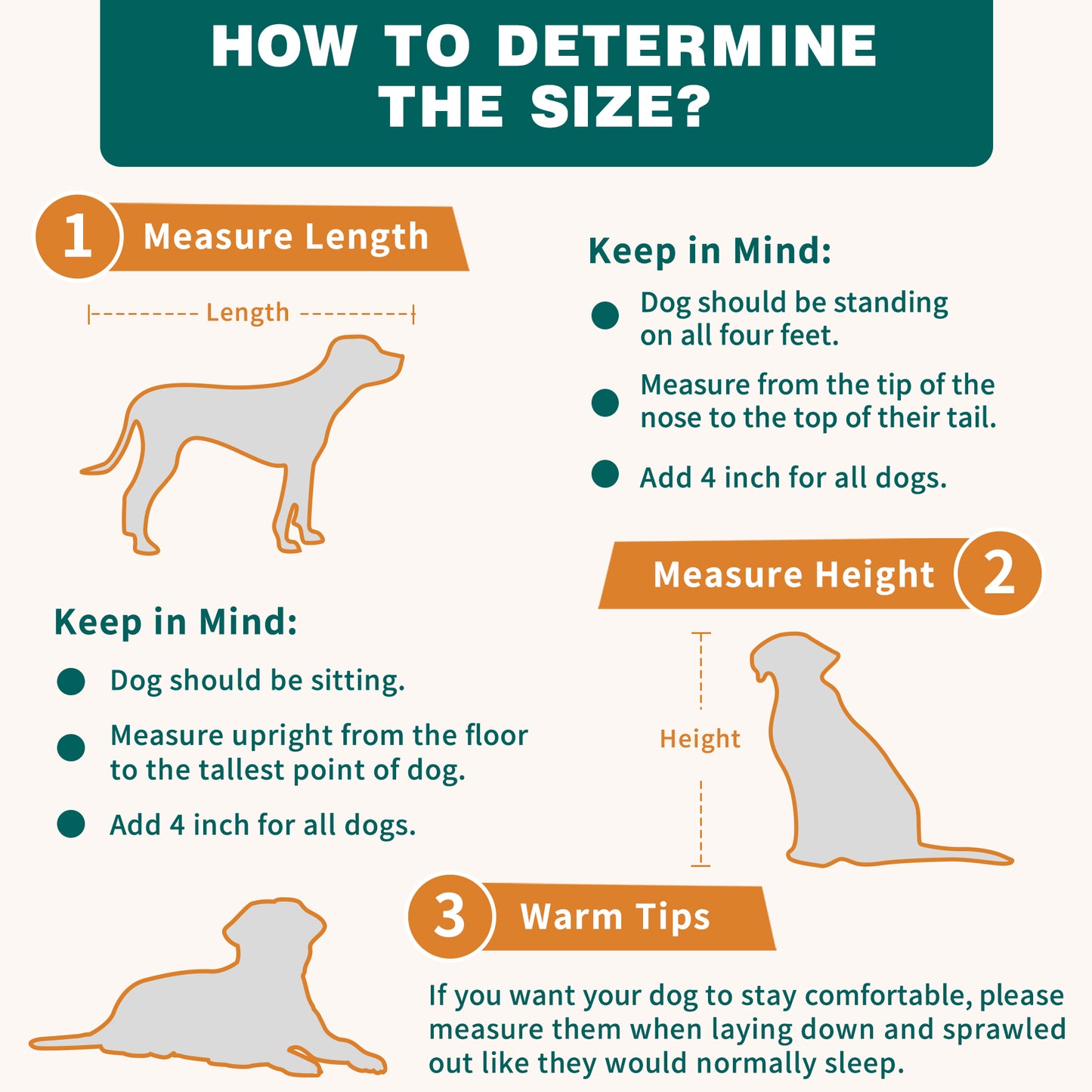 HOW TO DETERMINE THE SIZE?

1 Measure Length

Length

Keep in Mind:

Dog should be standing on all four feet.

Measure from the tip of the nose to the top of their tail.

Add 4 inch for all dogs.

Measure Height 2

Height

Keep in Mind:

Dog should be sitting.

Measure upright from the floor to the tallest point of dog.

Add 4 inch for all dogs.

3 Warm Tips

If you want your dog to stay comfortable, please measure them when laying down and sprawled out like they would normally sleep.