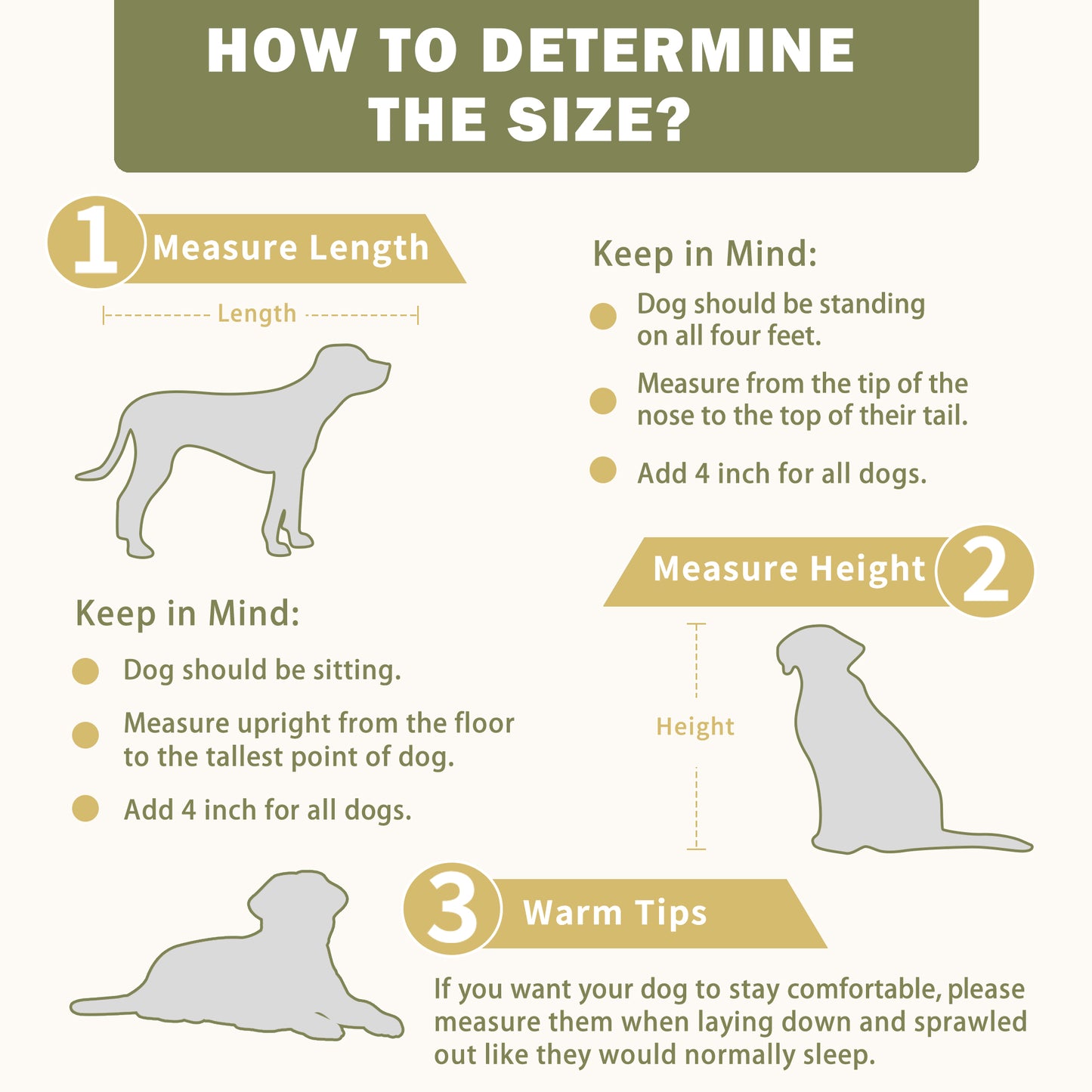 HOW TO DETERMINE THE SIZE?

1 Measure Length

Length

Keep in Mind:

Dog should be standing on all four feet.

Measure from the tip of the nose to the top of their tail.

Add 4 inch for all dogs.

Measure Height 2

Height

Keep in Mind:

Dog should be sitting.

Measure upright from the floor to the tallest point of dog.

Add 4 inch for all dogs.

3 Warm Tips

If you want your dog to stay comfortable, please measure them when laying down and sprawled out like they would normally sleep.