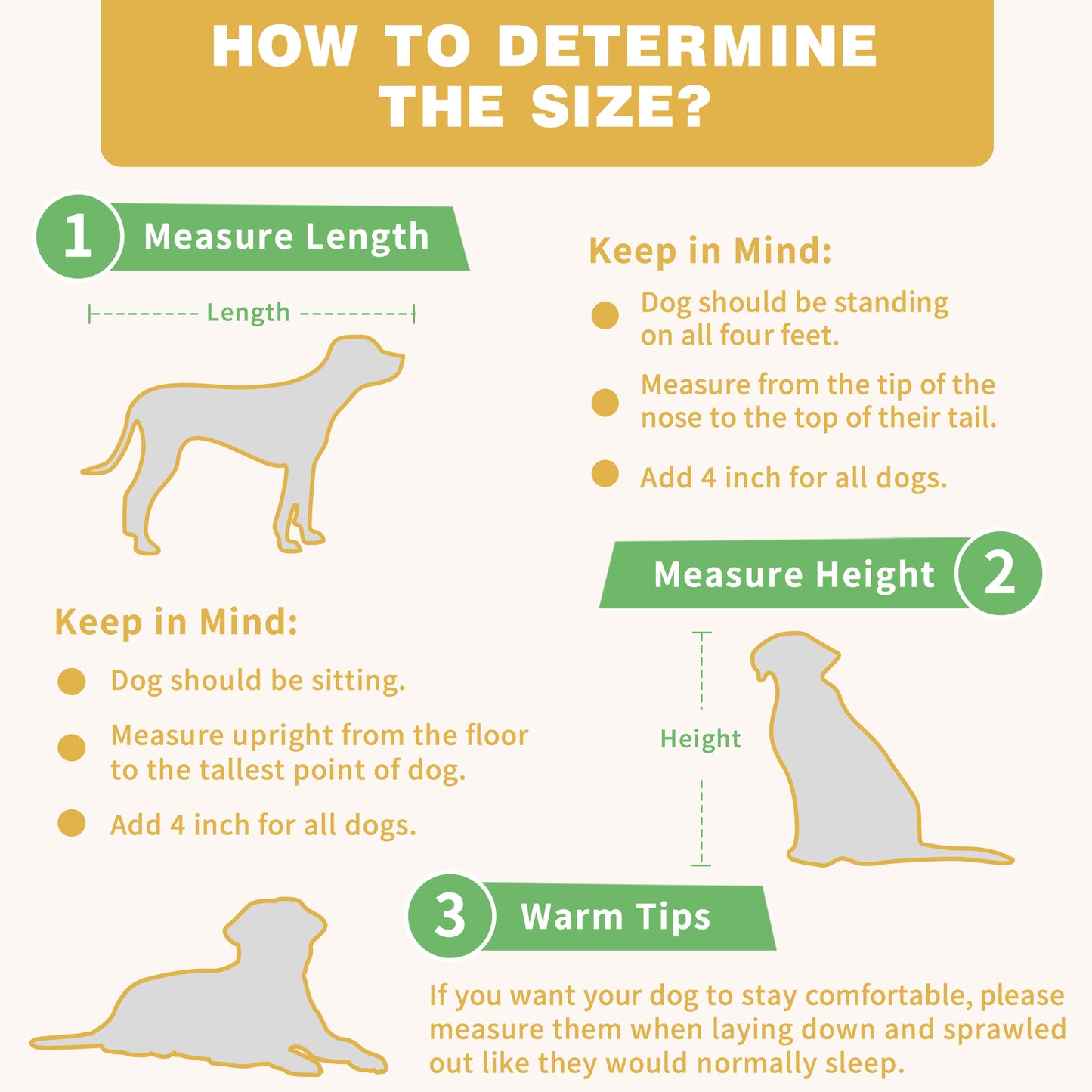 HOW TO DETERMINE THE SIZE?

1 Measure Length

Length

Keep in Mind:

Dog should be standing on all four feet.

Measure from the tip of the nose to the top of their tail.

Add 4 inch for all dogs.

Measure Height 2

Height

Keep in Mind:

Dog should be sitting.

Measure upright from the floor to the tallest point of dog.

Add 4 inch for all dogs.

3 Warm Tips

If you want your dog to stay comfortable, please measure them when laying down and sprawled out like they would normally sleep.