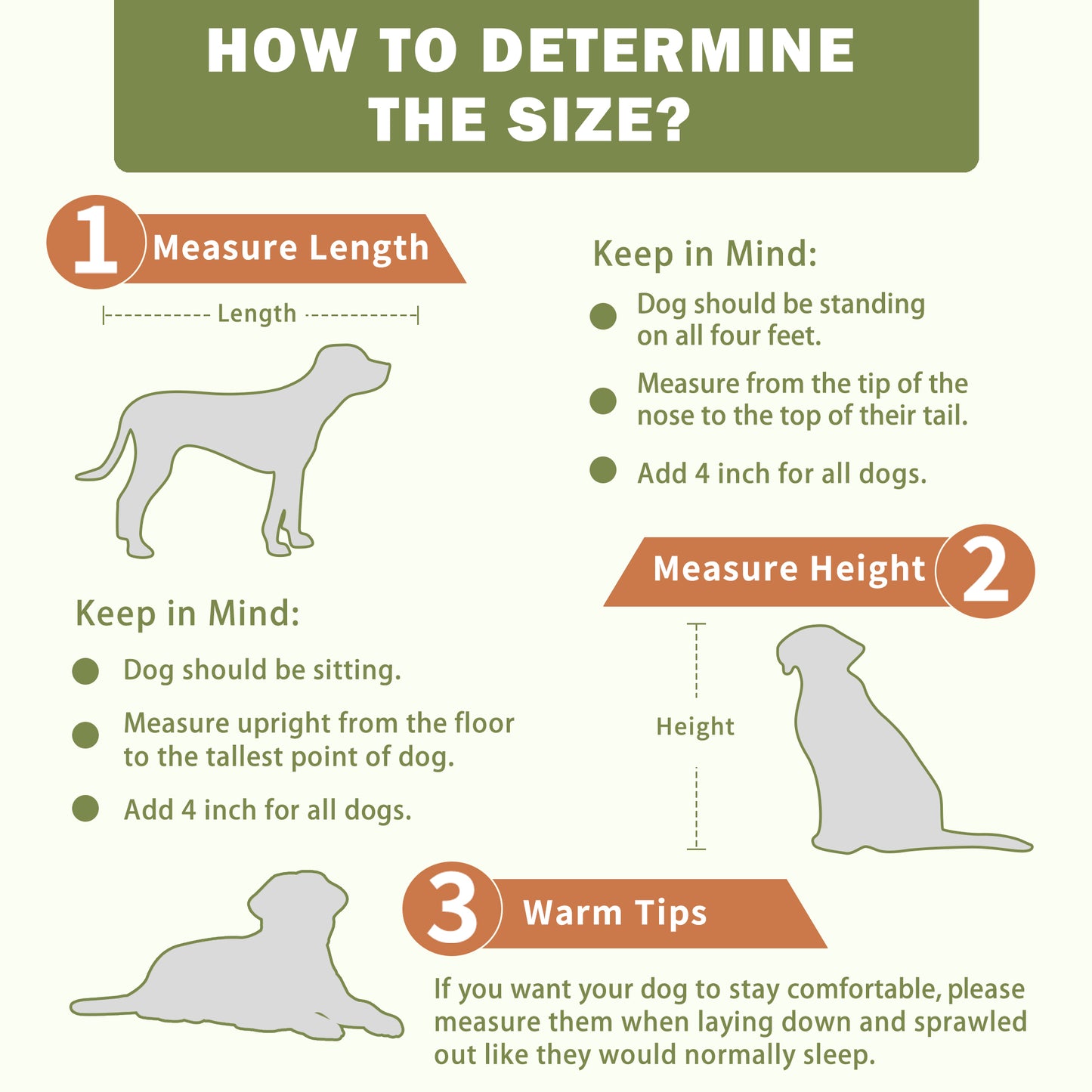 HOW TO DETERMINE THE SIZE?

1 Measure Length

Length

Keep in Mind:

Dog should be standing on all four feet.

Measure from the tip of the nose to the top of their tail.

Add 4 inch for all dogs.

Measure Height 2

Height

Keep in Mind:

Dog should be sitting.

Measure upright from the floor to the tallest point of dog.

Add 4 inch for all dogs.

3 Warm Tips

If you want your dog to stay comfortable, please measure them when laying down and sprawled out like they would normally sleep.